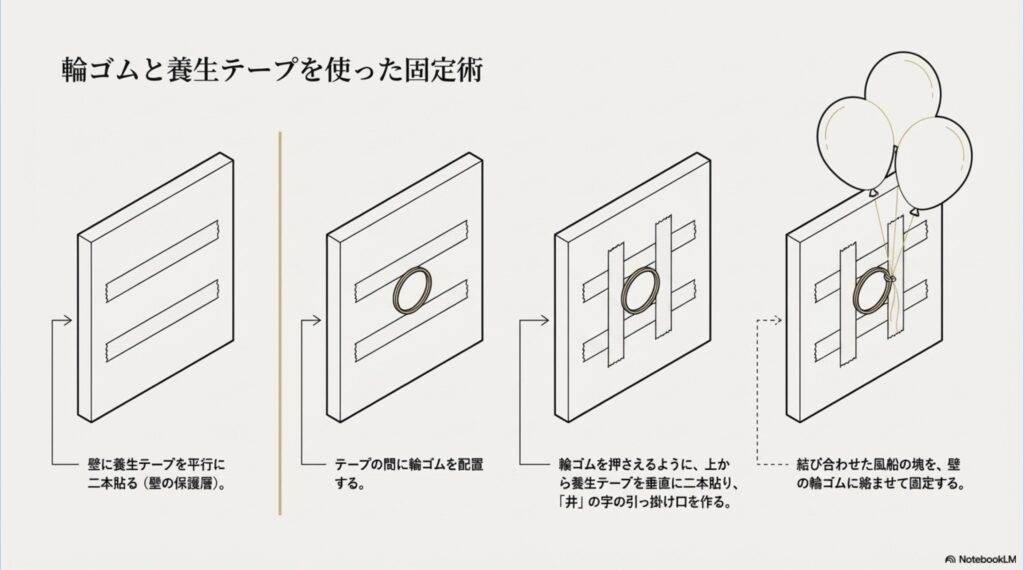 輪ゴムと養生テープを使った固定術

壁に養生テープを平行に二本貼る（壁の保護層）。

テープの間に輪ゴムを配置する。

輪ゴムを押さえるように、上から養生テープを垂直に二本貼り、「井」の字の引っ掛け口を作る。

結び合わせた風船の塊を、壁の輪ゴムに絡ませて固定する。

NotebookLM