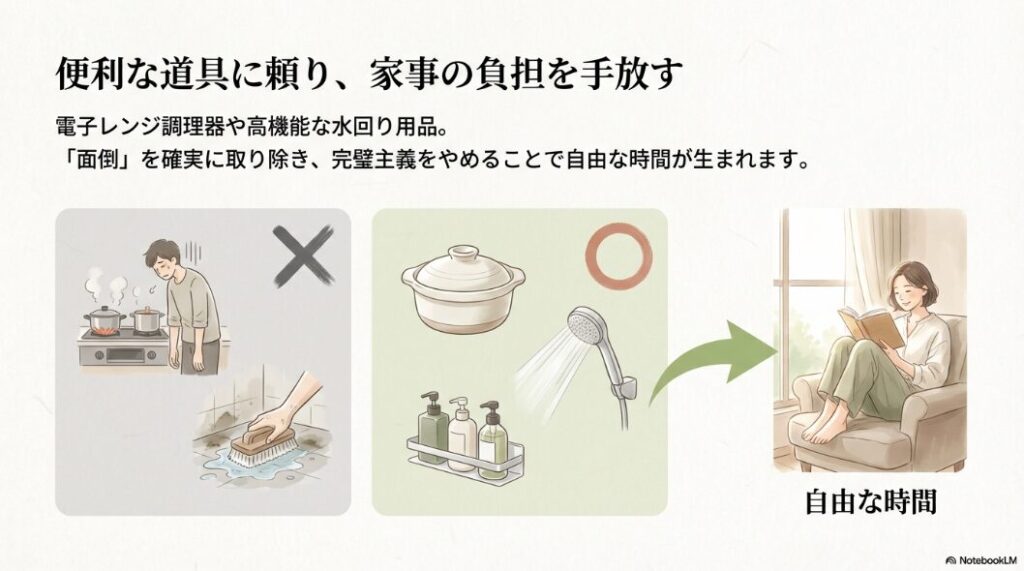 便利な道具に頼り、家事の負担を手放す

電子レンジ調理器や高機能な水回り用品。
「面倒」を確実に取り除き、完璧主義をやめることで自由な時間が生まれます。

自由な時間

NotebookLM