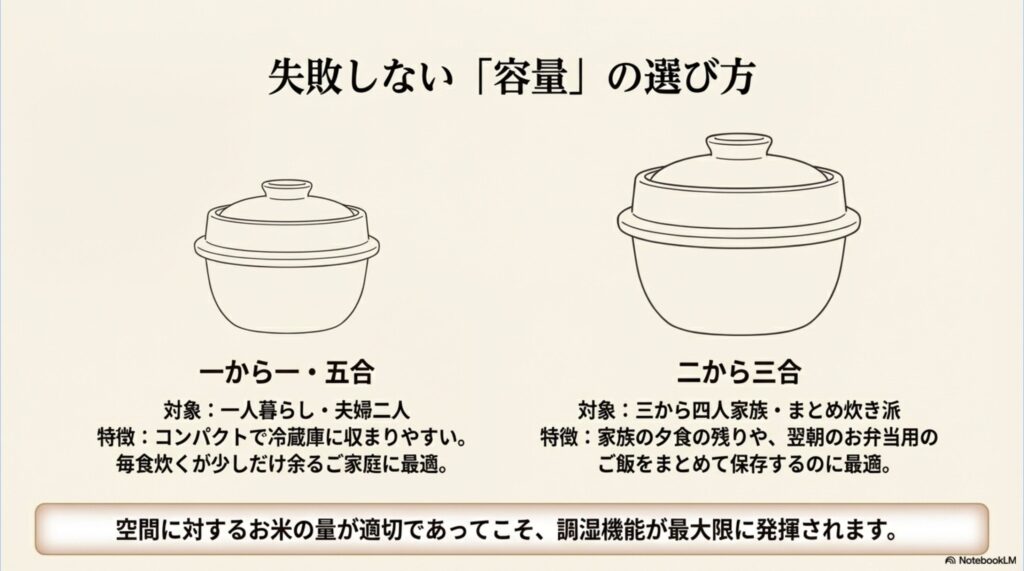 失敗しない「容量」の選び方

一から一・五合

対象：一人暮らし・夫婦二人
特徴：コンパクトで冷蔵庫に収まりやすい。毎食炊くが少しだけ余るご家庭に最適。

二から三合

対象：三から四人家族・まとめ炊き派
特徴：家族の夕食の残りや、翌朝のお弁当用のご飯をまとめて保存するのに最適。

空間に対するお米の量が適切であってこそ、調湿機能が最大限に発揮されます。

NotebookLM