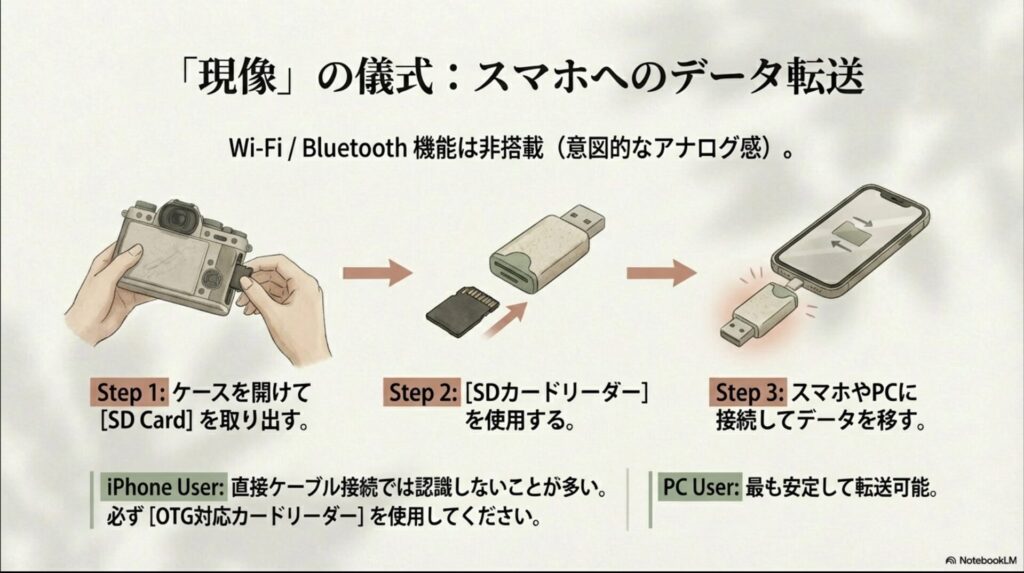 「現像」の儀式：スマホへのデータ転送

Wi-Fi / Bluetooth 機能は非搭載（意図的なアナログ感）。

Step 1: ケースを開けて [SD Card] を取り出す。

Step 2: [SDカードリーダー] を使用する。

Step 3: スマホやPCに接続してデータを移す。

iPhone User: 直接ケーブル接続では認識しないことが多い。必ず [OTG対応カードリーダー] を使用してください。

PC User: 最も安定して転送可能。

NotebookLM